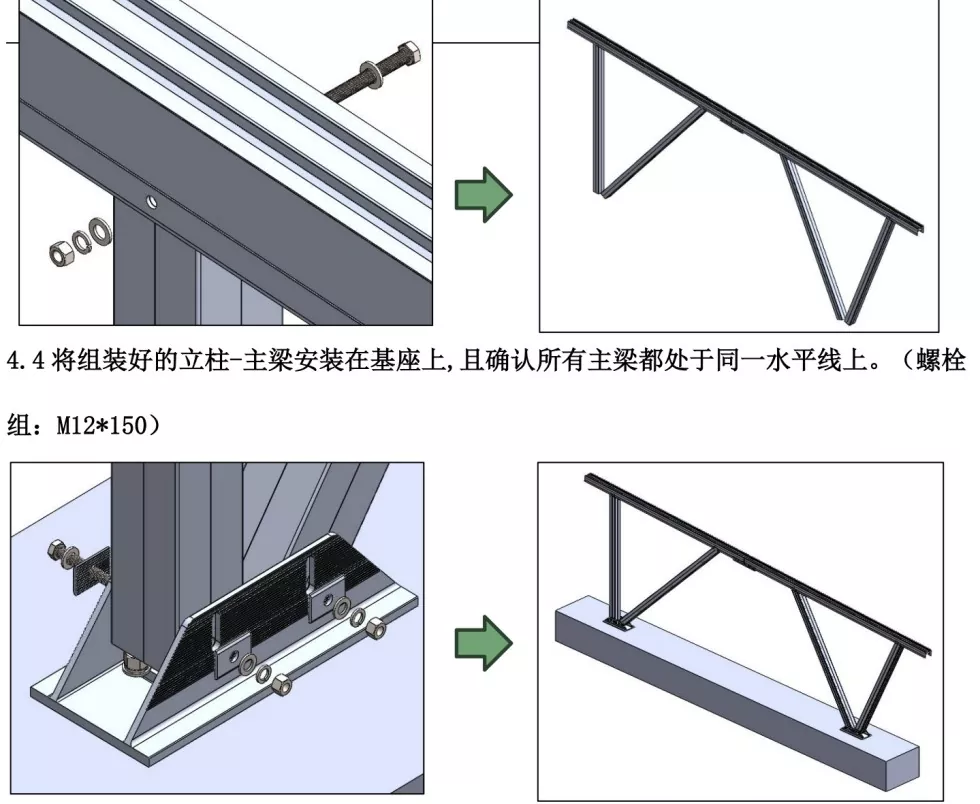 4.4 将组装好的立柱-主梁安装在基座上,且确认所有主梁都处于同一水平线上。（螺栓组：M12*150）